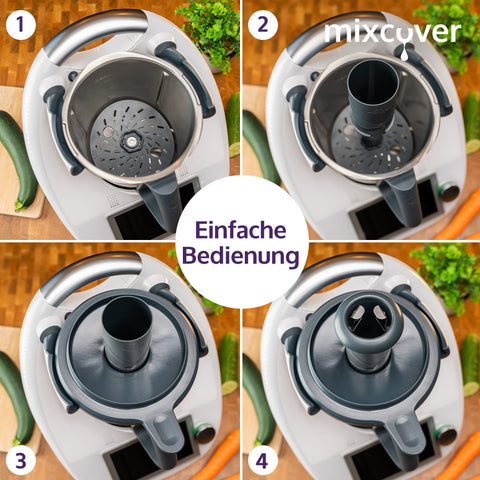 1

2

mixcover

Einfache Bedienung

3

4