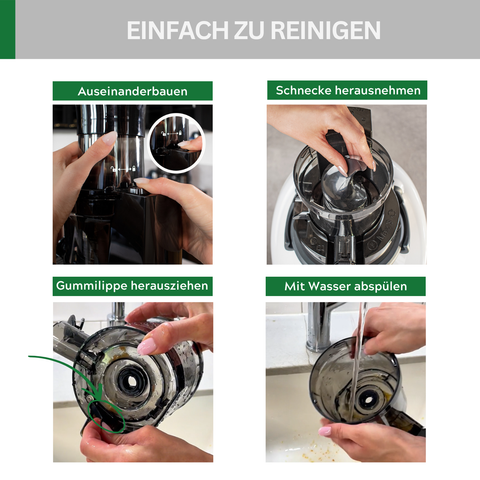 EINFACH ZU REINIGEN

Auseinanderbauen

Schnecke herausnehmen

Gummilippe herausziehen

Mit Wasser abspülen